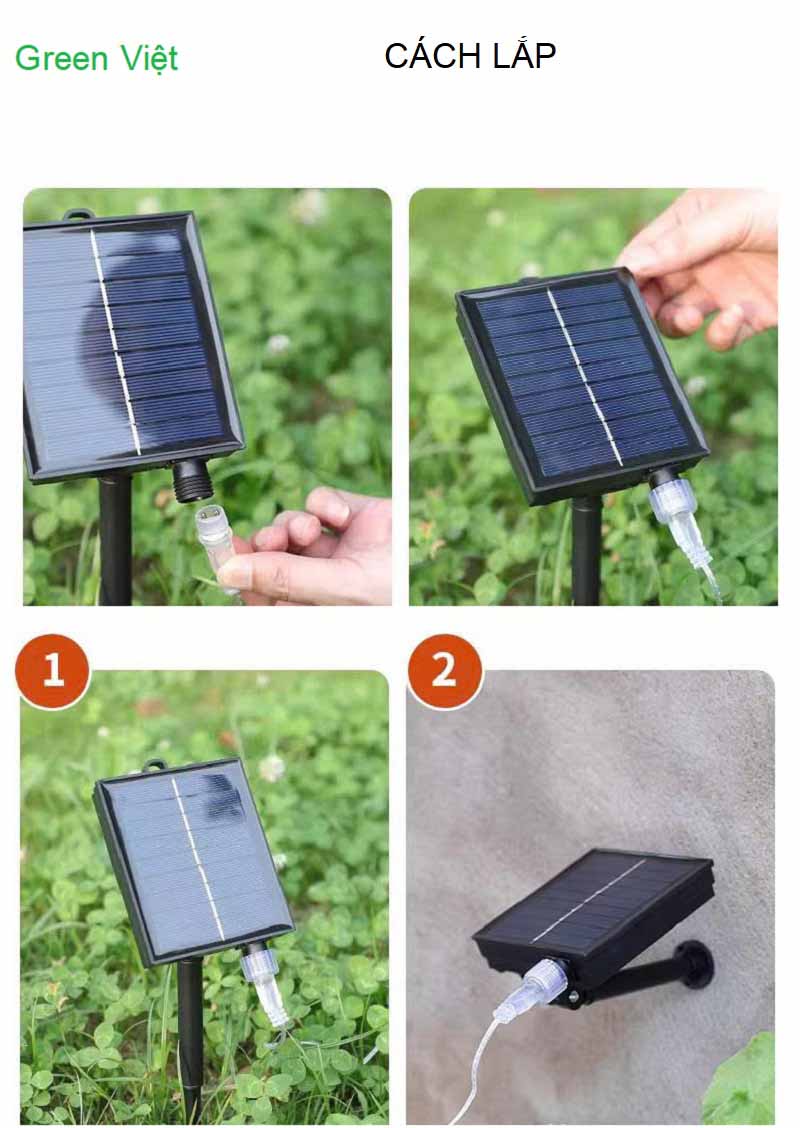 Green Việt

CÁCH LẮP

1

2