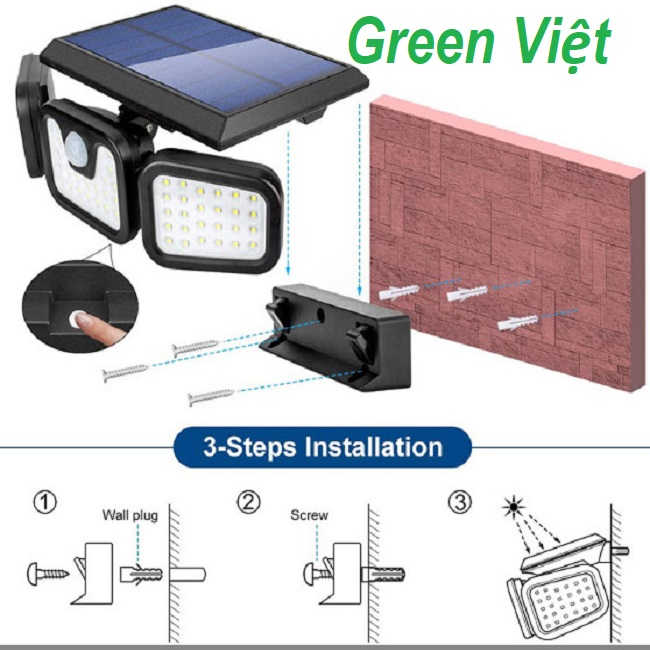 Green Việt

3-Steps Installation

①
Wall plug

②
Screw

③