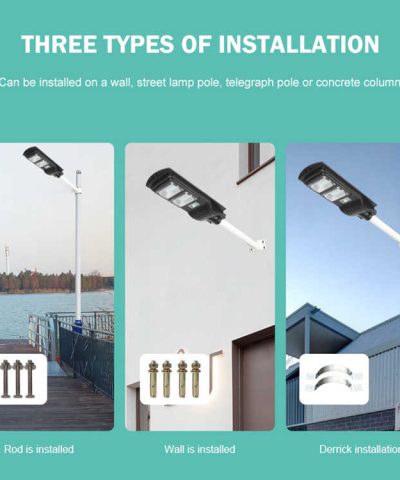 THREE TYPES OF INSTALLATION

Can be installed on a wall, street lamp pole, telegraph pole or concrete column

Rod is installed

Wall is installed

Derrick installation