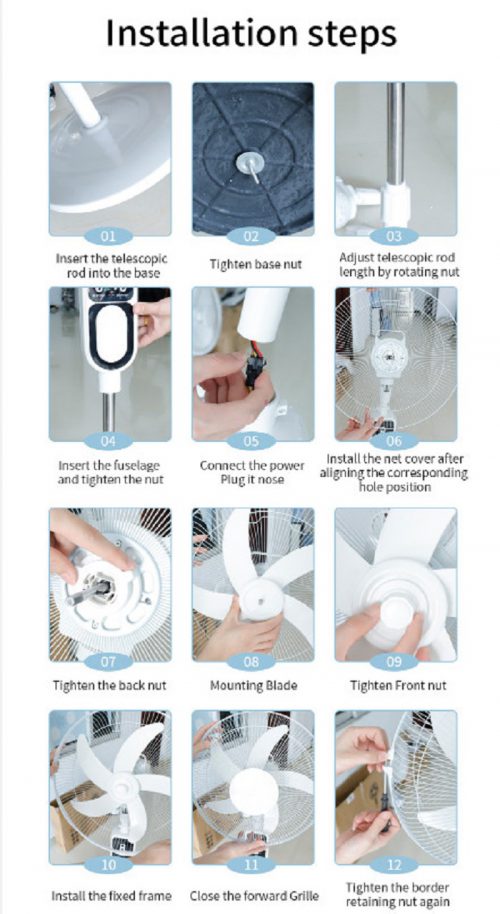 Installation steps

01
Insert the telescopic rod into the base

02
Tighten base nut

03
Adjust telescopic rod length by rotating nut

04
Insert the fuselage and tighten the nut

05
Connect the power Plug it nose

06
Install the net cover after aligning the corresponding hole position

07
Tighten the back nut

08
Mounting Blade

09
Tighten Front nut

10
Install the fixed frame

11
Close the forward Grille

12
Tighten the border retaining nut again