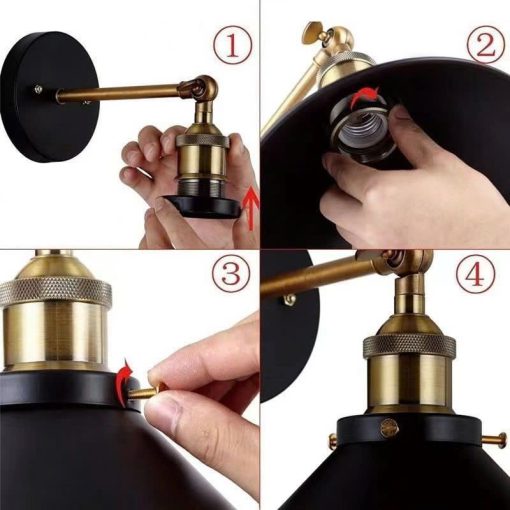 ①
②
③
④