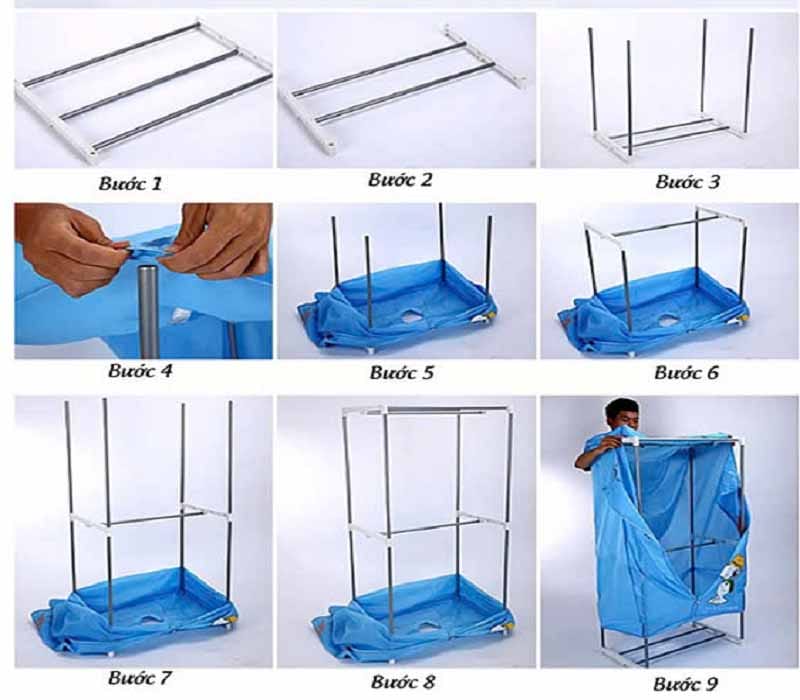 Bước 1

Bước 2

Bước 3

Bước 4

Bước 5

Bước 6

Bước 7

Bước 8

Bước 9