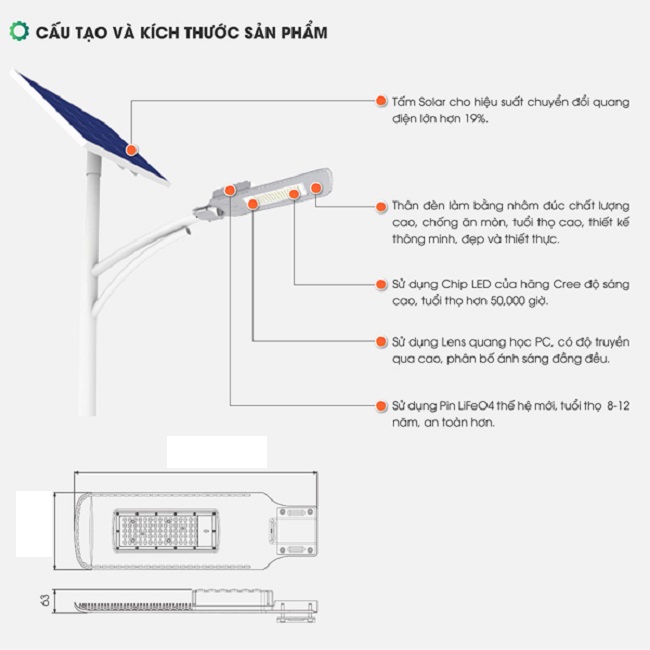 CẤU TẠO VÀ KÍCH THƯỚC SẢN PHẨM

Tấm Solar cho hiệu suất chuyển đổi quang điện lớn hơn 19%.

Thân đèn làm bằng nhôm đúc chất lượng cao, chống ăn mòn, tuổi thọ cao, thiết kế thông minh, đẹp và thiết thực.

Sử dụng Chip LED của hãng Cree độ sáng cao, tuổi thọ hơn 50,000 giờ.

Sử dụng Lens quang học PC, có độ truyền qua cao, phân bố ánh sáng đồng đều.

Sử dụng Pin LiFeO4 thế hệ mới, tuổi thọ 8-12 năm, an toàn hơn.

63